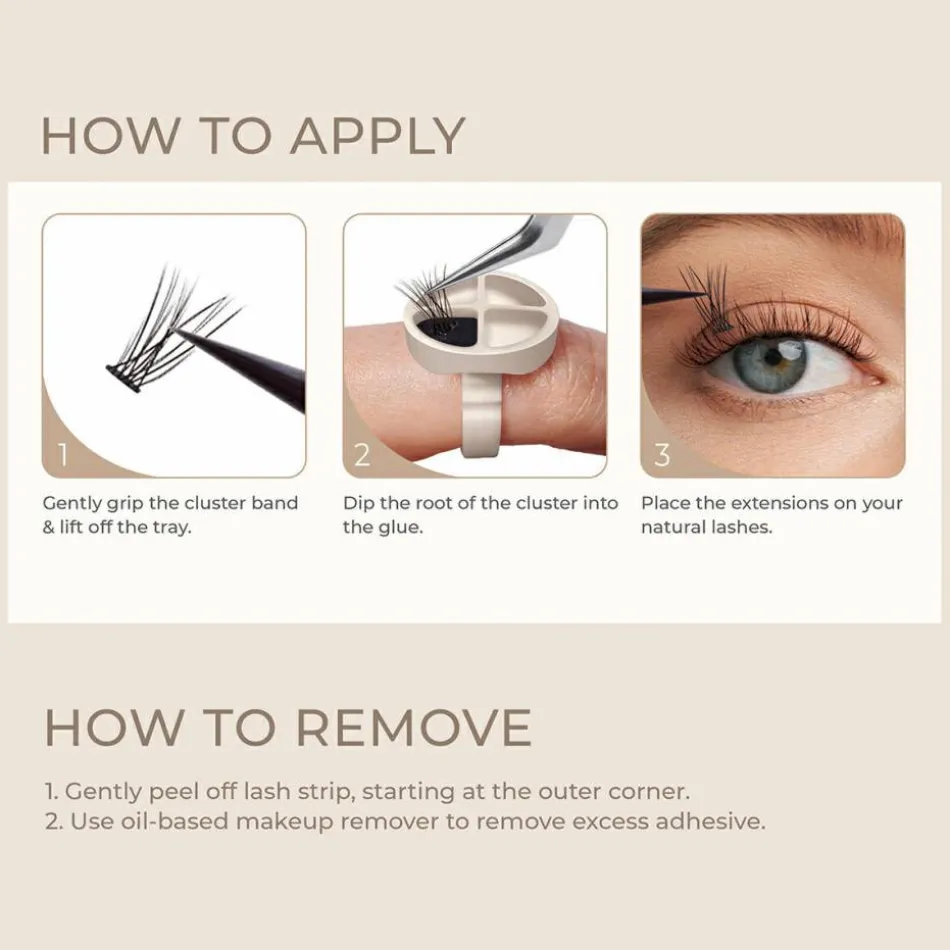 HOW TO APPLY

1

Gently grip the cluster band & lift off the tray.

2

Dip the root of the cluster into the glue.

3

Place the extensions on your natural lashes.

HOW TO REMOVE

1. Gently peel off lash strip, starting at the outer corner.
2. Use oil-based makeup remover to remove excess adhesive.