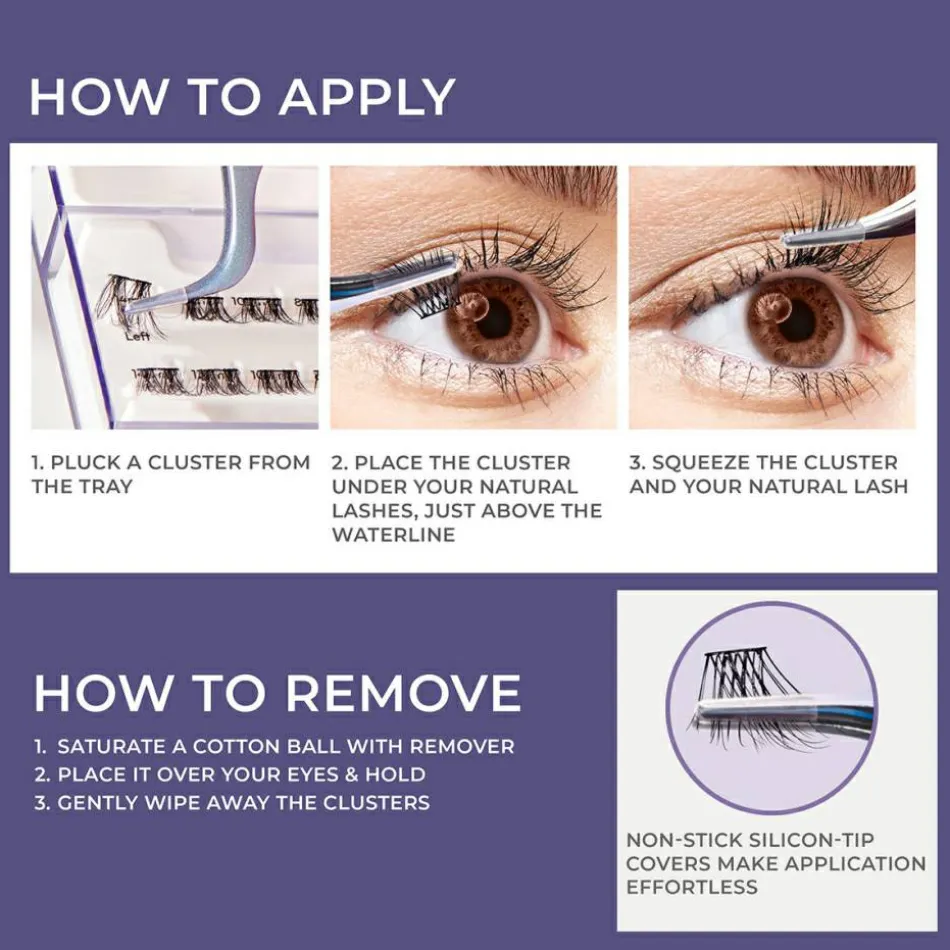 HOW TO APPLY

Left

1. PLUCK A CLUSTER FROM THE TRAY

2. PLACE THE CLUSTER UNDER YOUR NATURAL LASHES, JUST ABOVE THE WATERLINE

3. SQUEEZE THE CLUSTER AND YOUR NATURAL LASH

HOW TO REMOVE

1. SATURATE A COTTON BALL WITH REMOVER
2. PLACE IT OVER YOUR EYES & HOLD
3. GENTLY WIPE AWAY THE CLUSTERS

NON-STICK SILICON-TIP COVERS MAKE APPLICATION EFFORTLESS