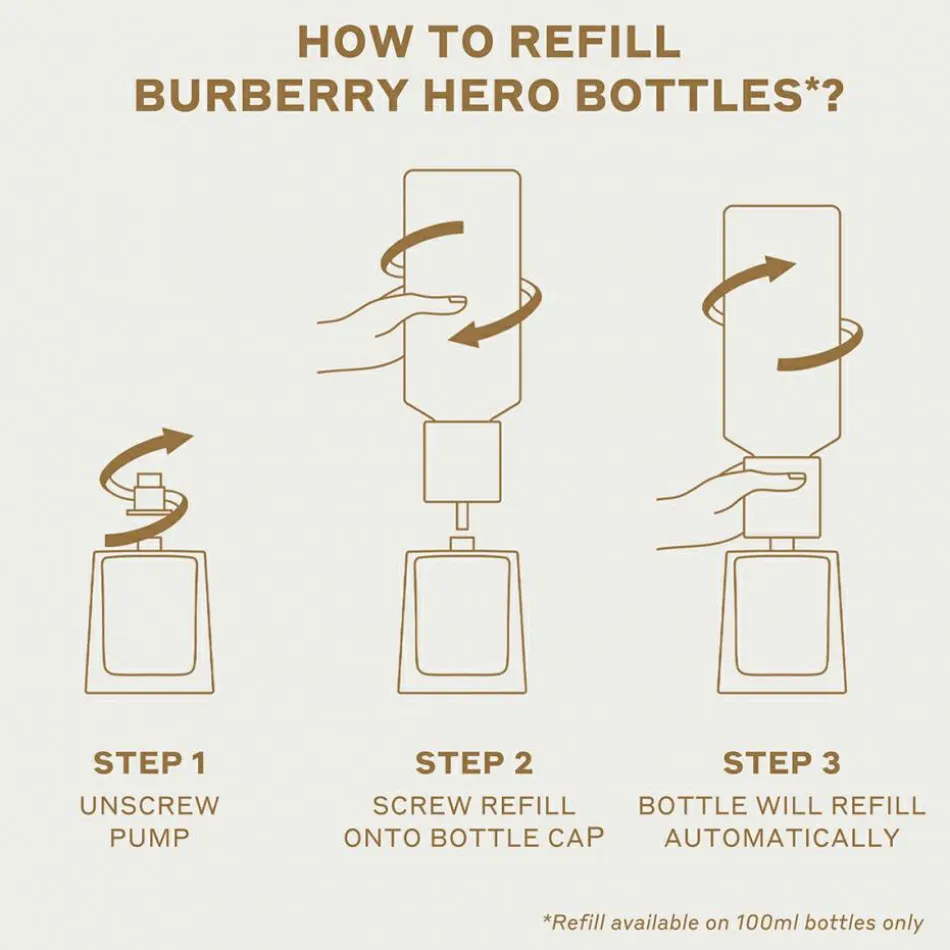 HOW TO REFILL
BURBERRY HERO BOTTLES*?

STEP 1
UNSCREW PUMP

STEP 2
SCREW REFILL ONTO BOTTLE CAP

STEP 3
BOTTLE WILL REFILL AUTOMATICALLY

*Refill available on 100ml bottles only