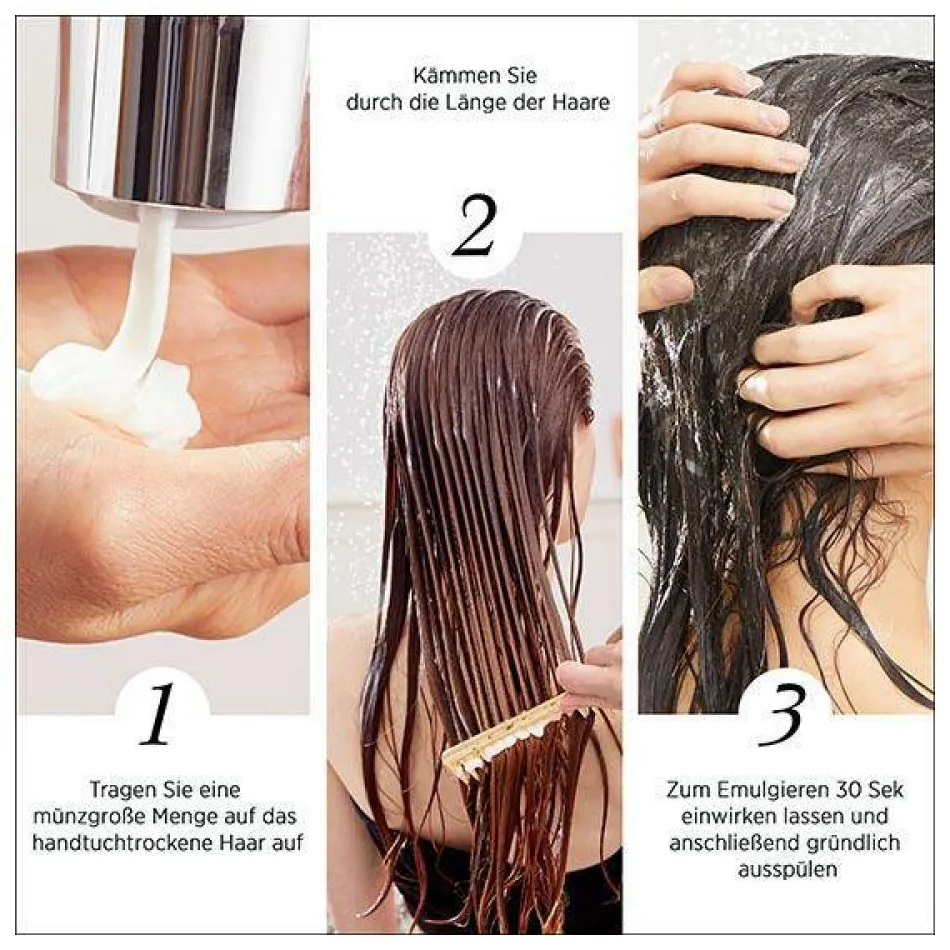 1

Tragen Sie eine münzgroße Menge auf das handtuchtrockene Haar auf

Kämmen Sie durch die Länge der Haare

2

3

Zum Emulgieren 30 Sek einwirken lassen und anschließend gründlich ausspülen